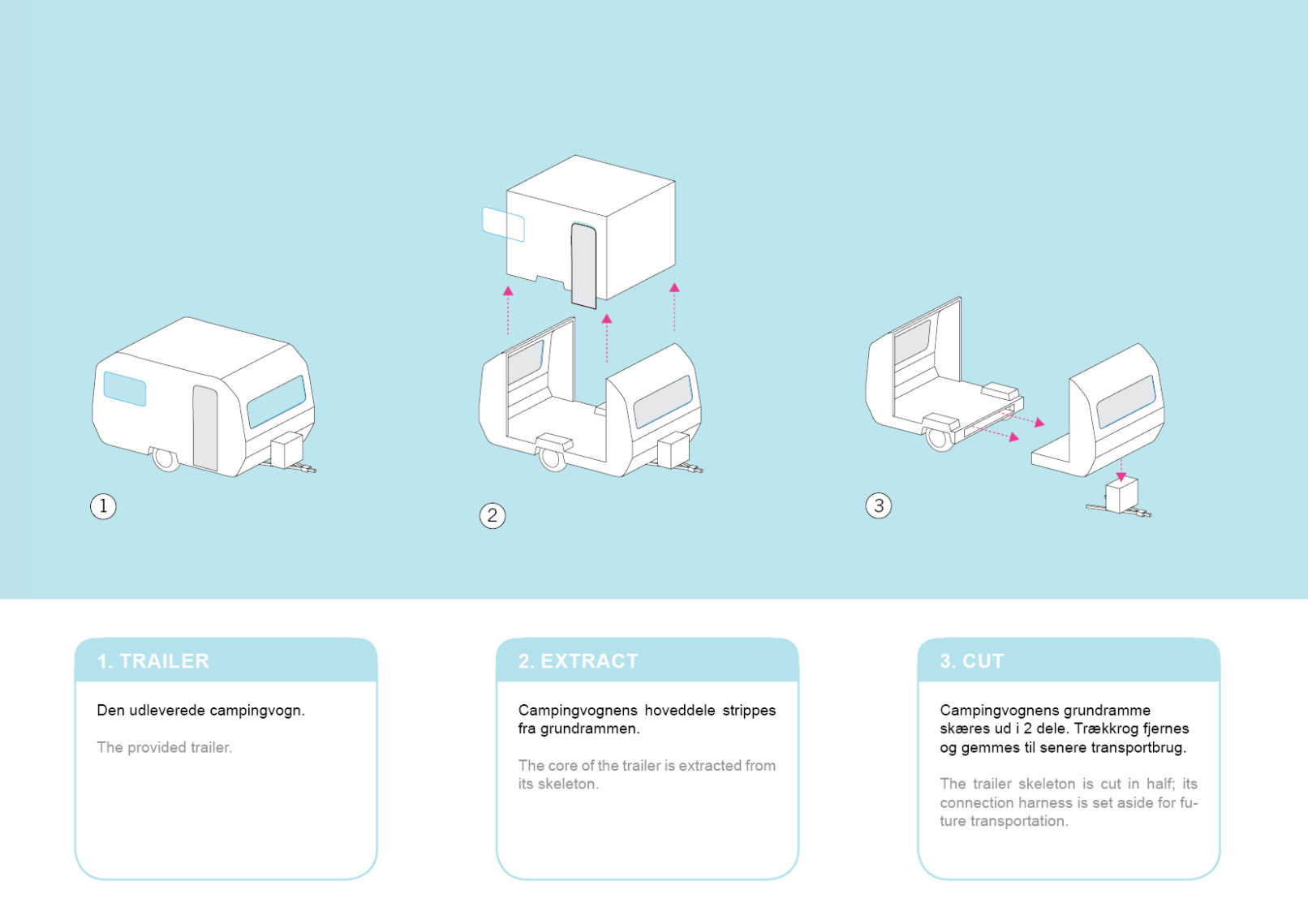 1

2

3

1. TRAILER

Den udleverede campingvogn.

The provided trailer.

2. EXTRACT

Campingvognens hoveddele strippes fra grundrammen.

The core of the trailer is extracted from its skeleton.

3. CUT

Campingvognens grundramme skæres ud i 2 dele. Trækkrog fjernes og gemmes til senere transportbrug.

The trailer skeleton is cut in half; its connection harness is set aside for future transportation.