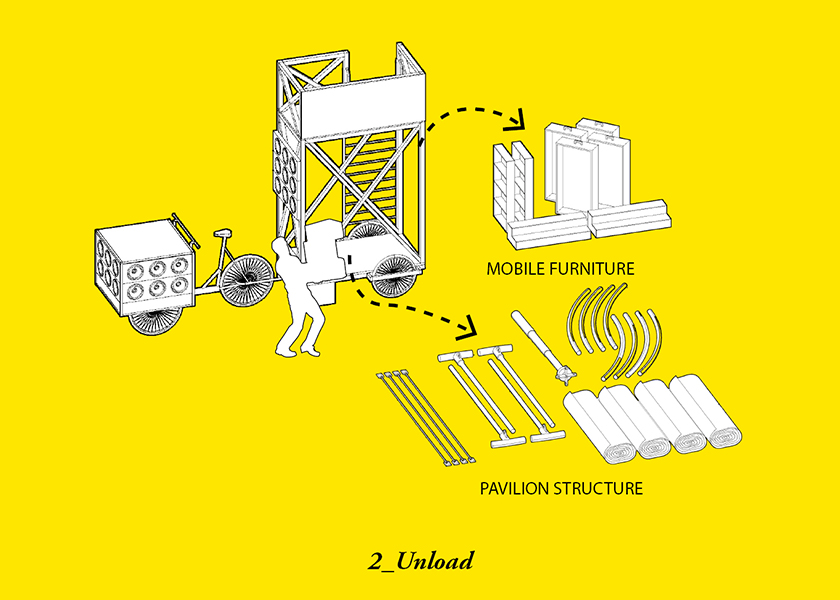 MOBILE FURNITURE

PAVILION STRUCTURE

2_Unload